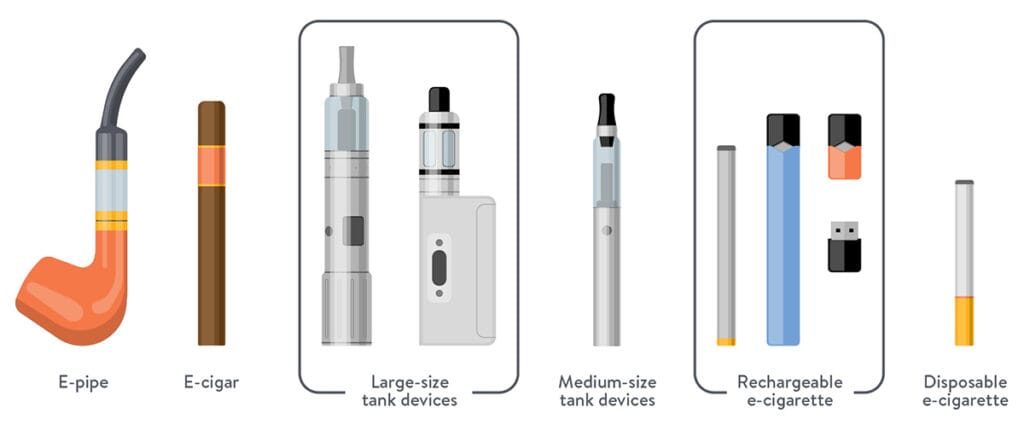 E-pipe

E-cigar

Large-size tank devices

Medium-size tank devices

Rechargeable e-cigarette

Disposable e-cigarette