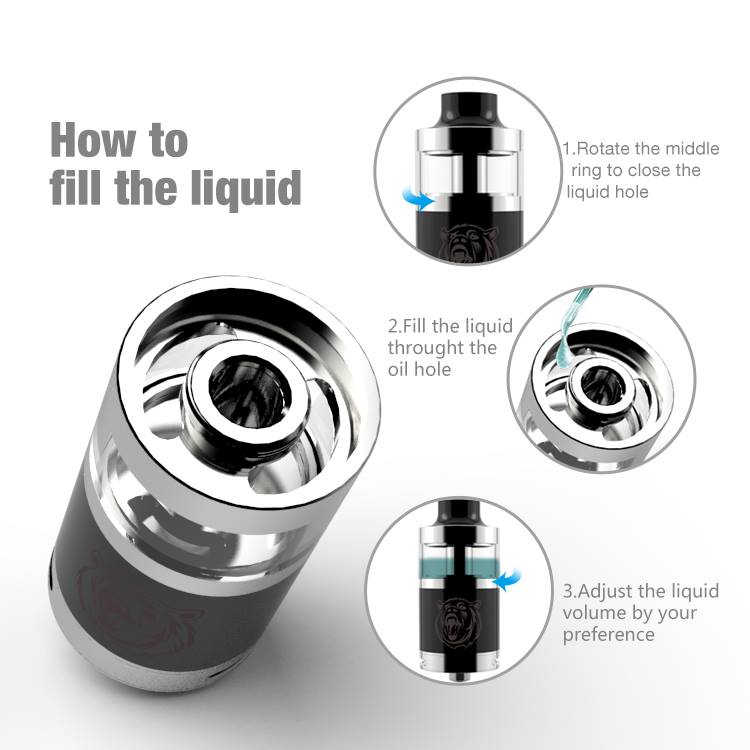 How to fill the liquid

1.Rotate the middle ring to close the liquid hole

2.Fill the liquid throught the oil hole

3.Adjust the liquid volume by your preference